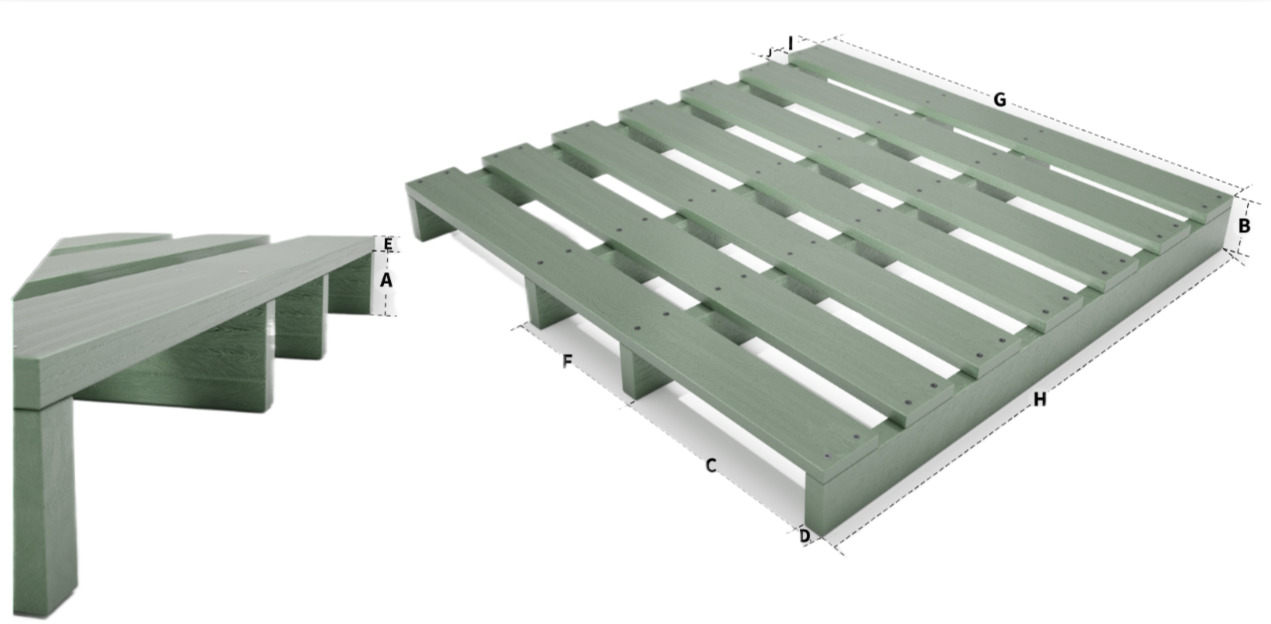 E
A
J
I
G
B
F
H
C
D