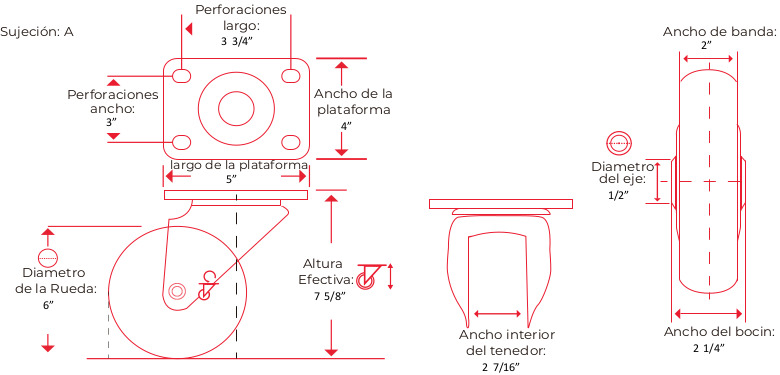 Sujeción: A

Perforaciones largo:
3 3/4”

Perforaciones ancho:
3”

Ancho de la plataforma
4”

largo de la plataforma
5”

Diametro de la Rueda:
6”

Altura Efectiva:
7 5/8”

Ancho interior del tenedor:
2 7/16”

Ancho de banda:
2”

Diametro del eje:
1/2”

Ancho del bocin:
2 1/4”