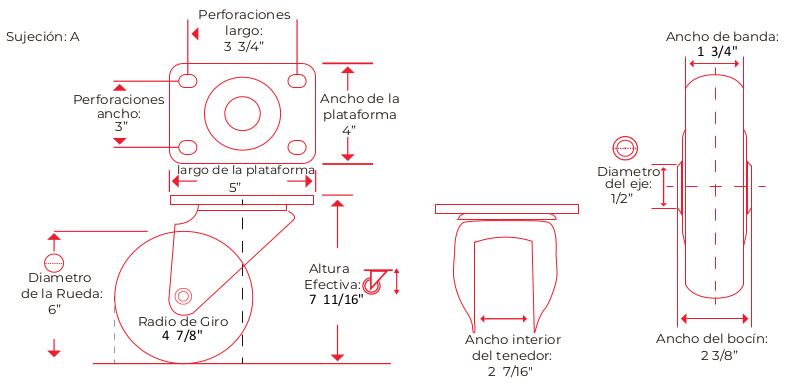 Sujeción: A

Perforaciones largo: 3 3/4"

Perforaciones ancho: 3"

Ancho de la plataforma 4"

largo de la plataforma 5"

Diametro de la Rueda: 6"

Radio de Giro 4 7/8"

Altura Efectiva: 7 11/16"

Ancho interior del tenedor: 2 7/16"

Ancho de banda: 1 3/4"

Diametro del eje: 1/2"

Ancho del bocín: 2 3/8"